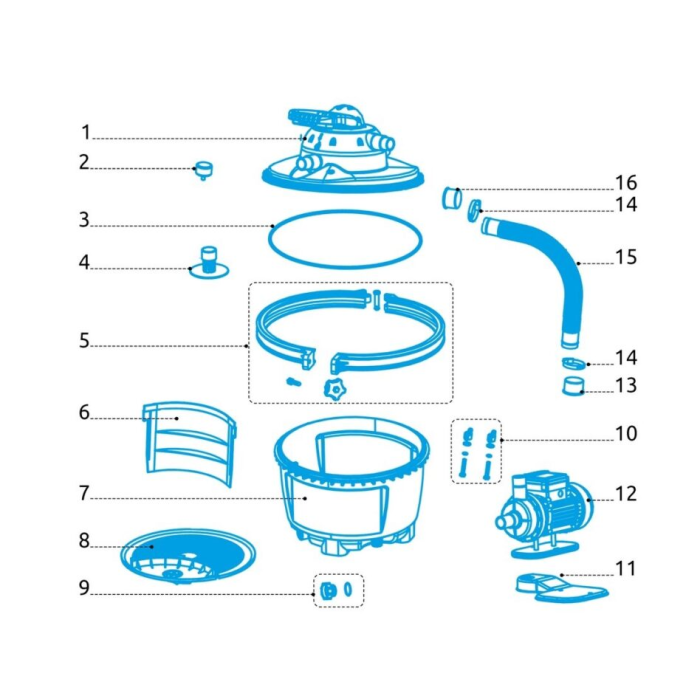 1
2
3
4
5
6
7
8
9
16
14
15
14
13
10
12
11